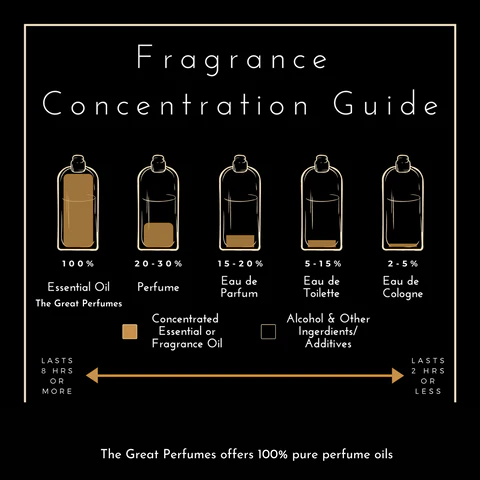 Fragrance Concentration Guide

100%
Essential Oil
The Great Perfumes

20-30%
Perfume

15-20%
Eau de Parfum

5-15%
Eau de Toilette

2-5%
Eau de Cologne

Concentrated Essential or Fragrance Oil

Alcohol & Other Ingerdients/ Additives

LASTS 8 HRS OR MORE

LASTS 2 HRS OR LESS

The Great Perfumes offers 100% pure perfume oils